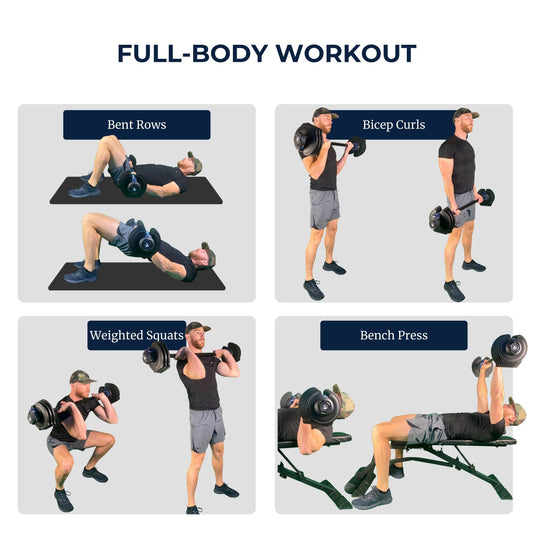 FULL-BODY WORKOUT

Bent Rows

Bicep Curls

Weighted Squats

Bench Press