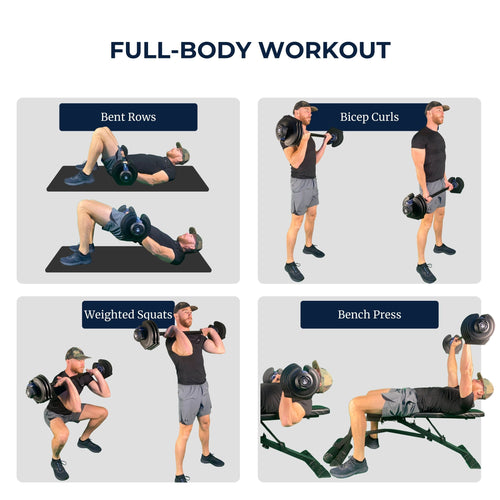 FULL-BODY WORKOUT

Bent Rows

Bicep Curls

Weighted Squats

Bench Press