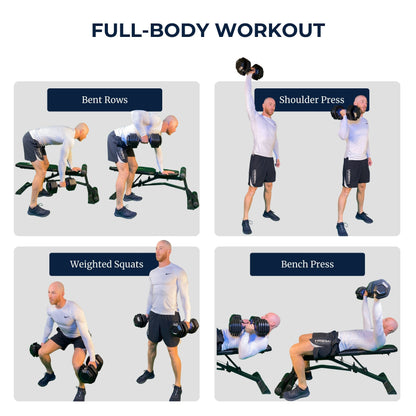 FULL-BODY WORKOUT

Bent Rows

Shoulder Press

Weighted Squats

Bench Press